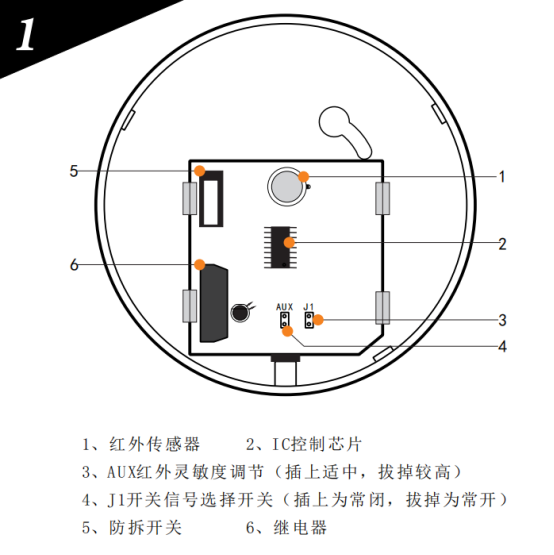 1

5
1
2
6
AUX
J1
3
4

1、红外传感器　　2、IC控制芯片
3、AUX红外灵敏度调节（插上适中，拔掉较高）
4、J1开关信号选择开关（插上为常闭，拔掉为常开）
5、防拆开关　　6、继电器