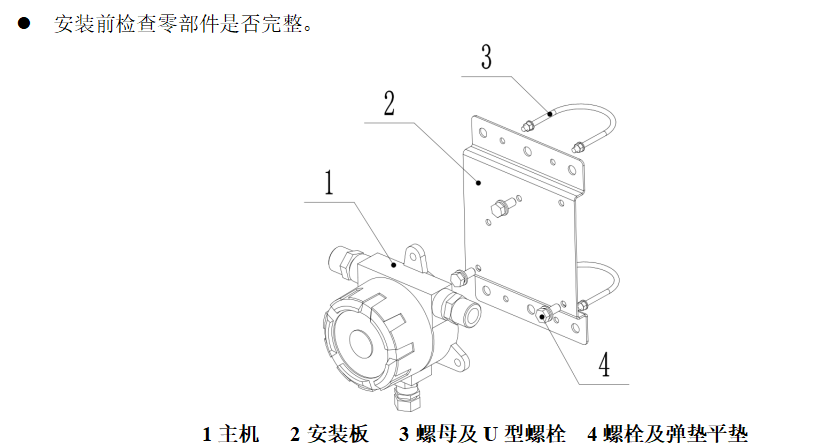 ● 安装前检查零部件是否完整。

3

2

1

4

1 主机 2 安装板 3 螺母及 U 型螺栓 4 螺栓及弹垫平垫