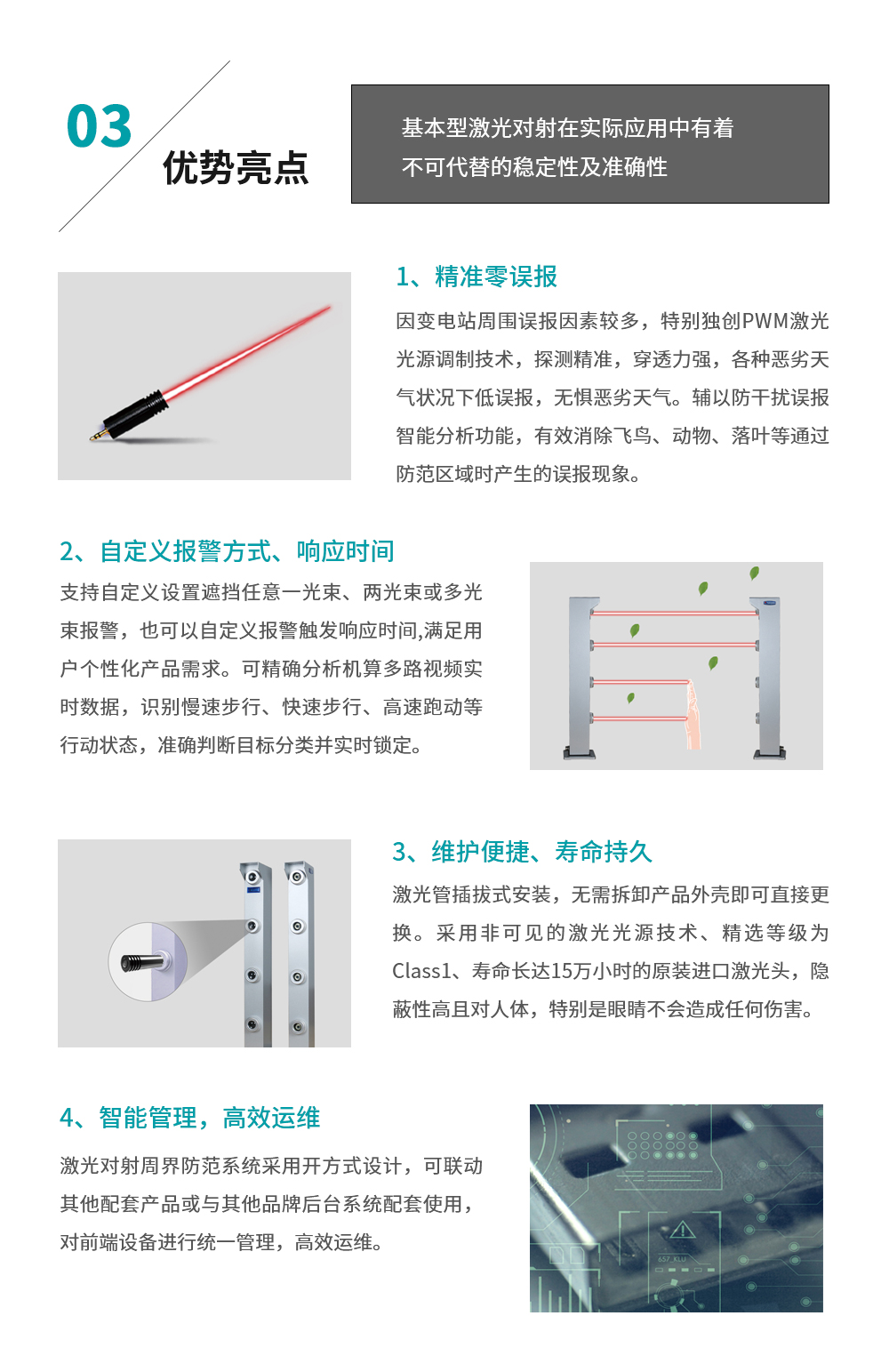 03
优势亮点

基本型激光对射在实际应用中有着不可代替的稳定性及准确性

1、精准零误报

因变电站周围误报因素较多，特别独创PWM激光光源调制技术，探测精准，穿透力强，各种恶劣天气状况下低误报，无惧恶劣天气。辅以防干扰误报智能分析功能，有效消除飞鸟、动物、落叶等通过防范区域时产生的误报现象。

2、自定义报警方式、响应时间

支持自定义设置遮挡任意一光束、两光束或多光束报警，也可以自定义报警触发响应时间,满足用户个性化产品需求。可精确分析机算多路视频实时数据，识别慢速步行、快速步行、高速跑动等行动状态，准确判断目标分类并实时锁定。

3、维护便捷、寿命持久

激光管插拔式安装，无需拆卸产品外壳即可直接更换。采用非可见的激光光源技术、精选等级为Class1、寿命长达15万小时的原装进口激光头，隐蔽性高且对人体，特别是眼睛不会造成任何伤害。

4、智能管理，高效运维

激光对射周界防范系统采用开方式设计，可联动其他配套产品或与其他品牌后台系统配套使用，对前端设备进行统一管理，高效运维。